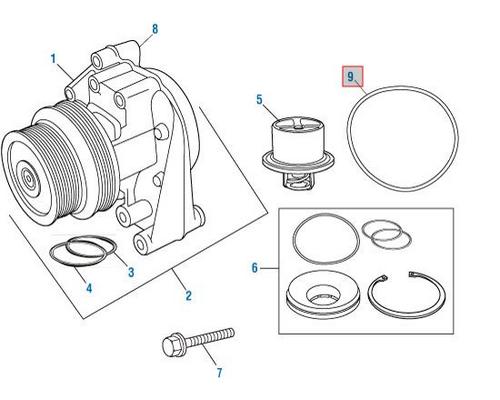 8
1
9
5
6
3
4
2
7